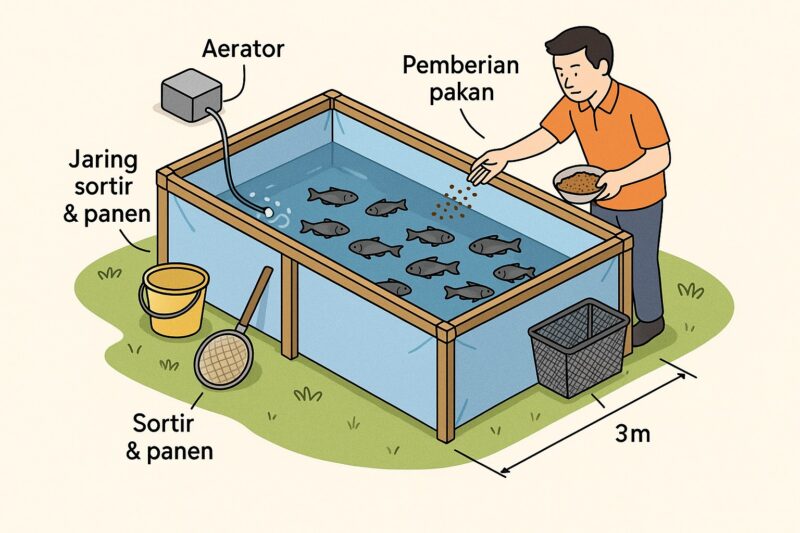 Aerator

Pemberian pakan

Jaring sortir & panen

Sortir & panen

3m